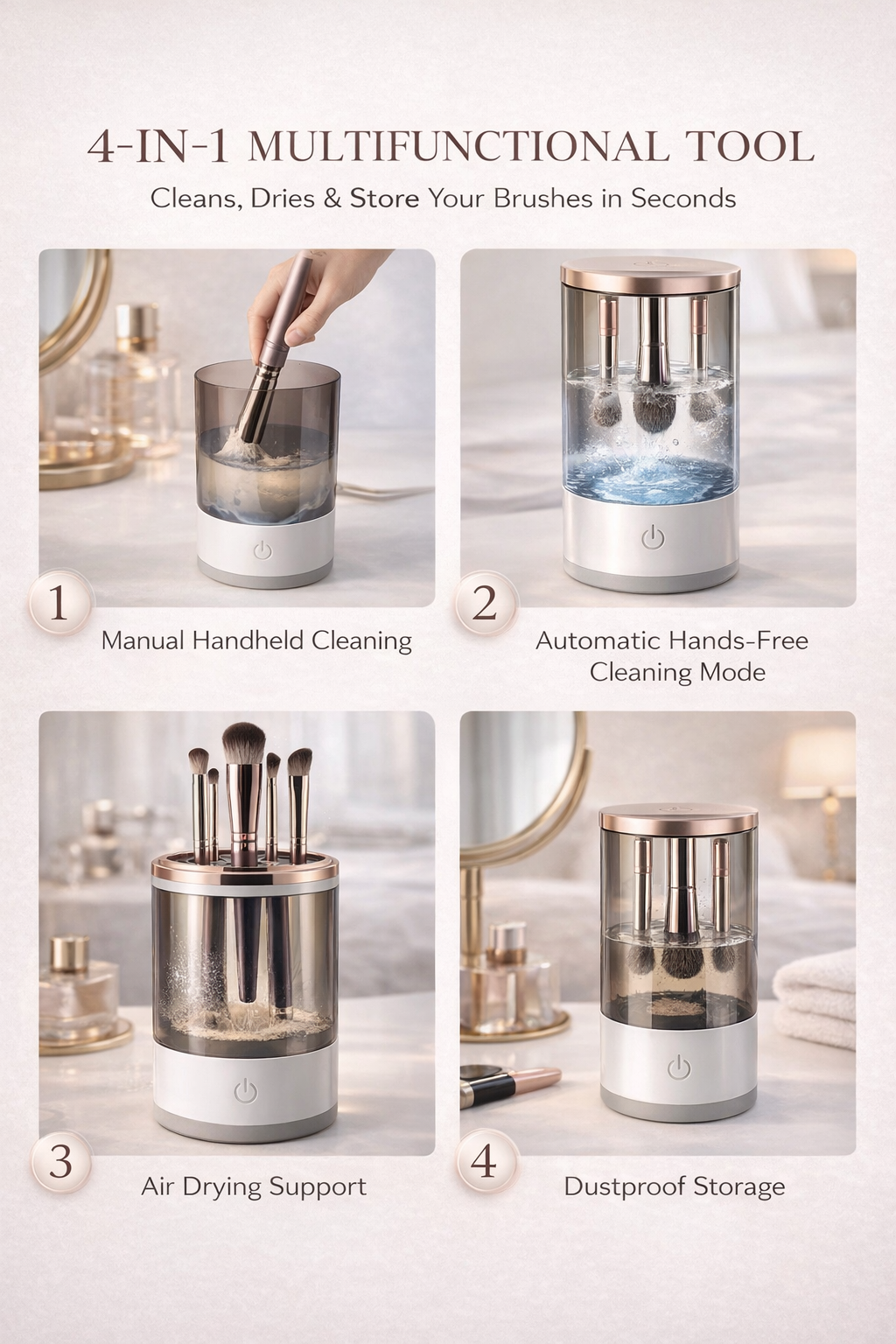 4-IN-1 MULTIFUNCTIONAL TOOL

Cleans, Dries & Store Your Brushes in Seconds

1

Manual Handheld Cleaning

2

Automatic Hands-Free Cleaning Mode

3

Air Drying Support

4

Dustproof Storage