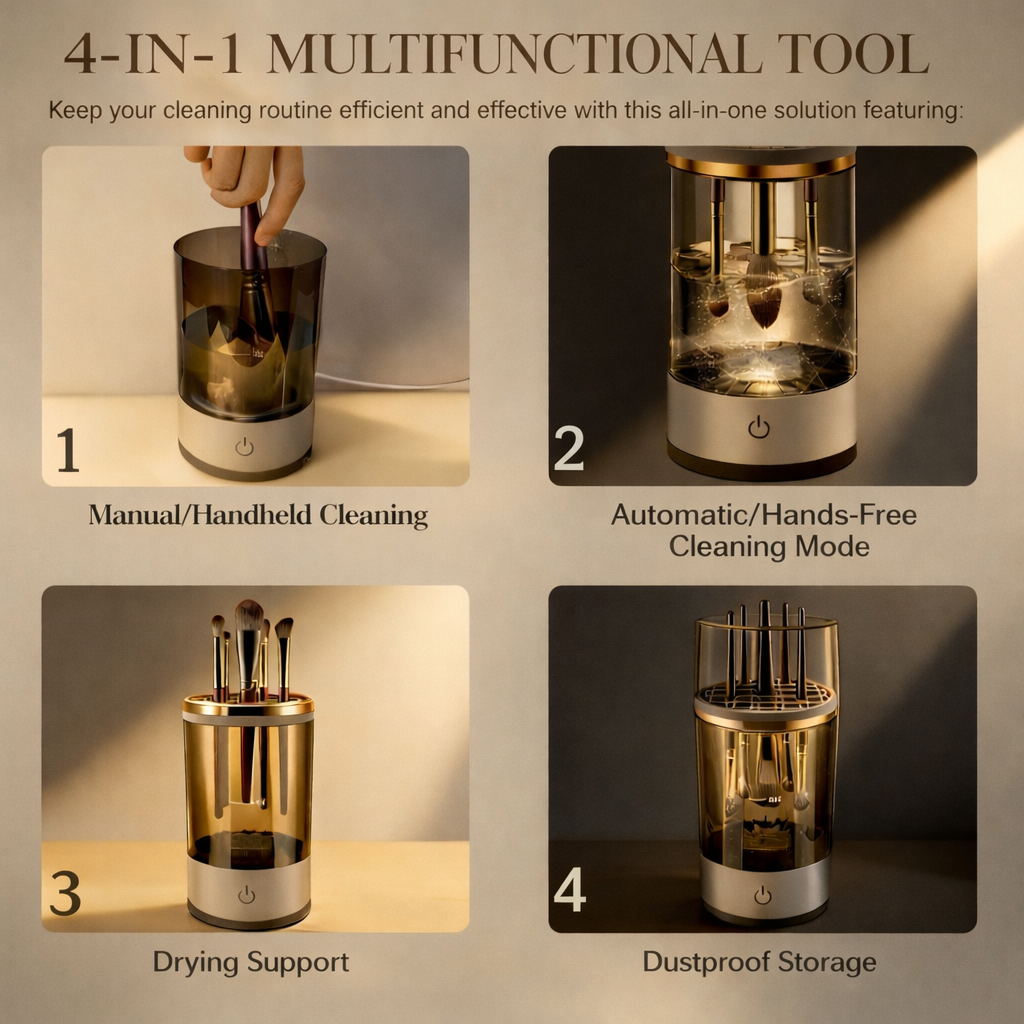 4-IN-1 MULTIFUNCTIONAL TOOL

Keep your cleaning routine efficient and effective with this all-in-one solution featuring:

1

Manual/Handheld Cleaning

2

Automatic/Hands-Free Cleaning Mode

3

Drying Support

4

Dustproof Storage