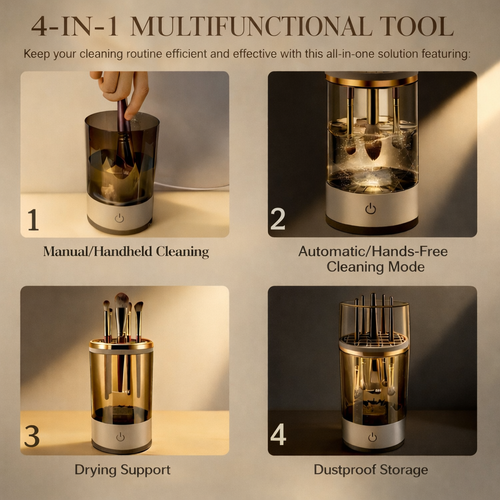 4-IN-1 MULTIFUNCTIONAL TOOL

Keep your cleaning routine efficient and effective with this all-in-one solution featuring:

1

Manual/Handheld Cleaning

2

Automatic/Hands-Free Cleaning Mode

3

Drying Support

4

Dustproof Storage